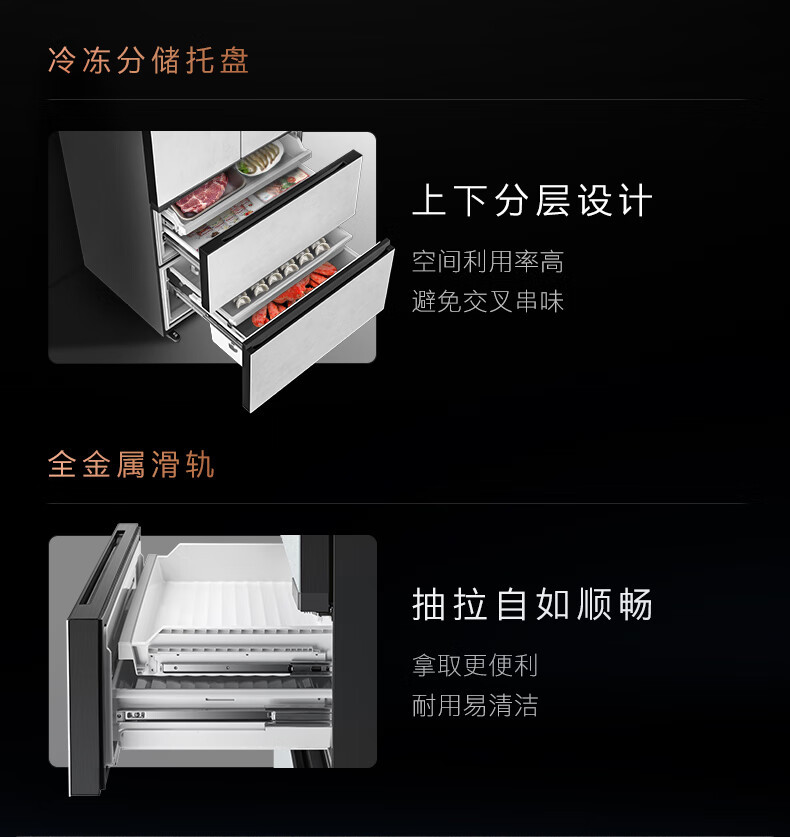 冷冻分储托盘

上下分层设计

空间利用率高
避免交叉串味

全金属滑轨

抽拉自如顺畅

拿取更便利
耐用易清洁